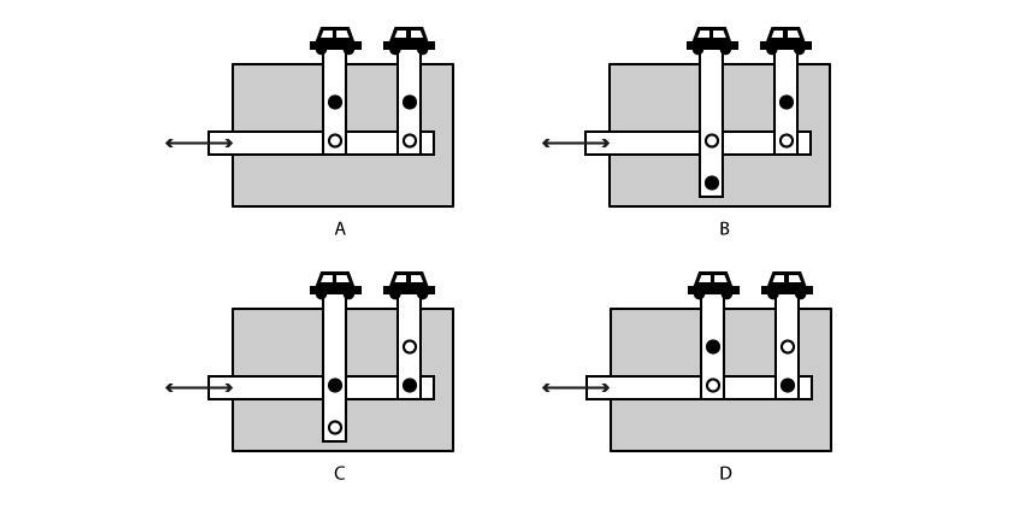 A

B

C

D