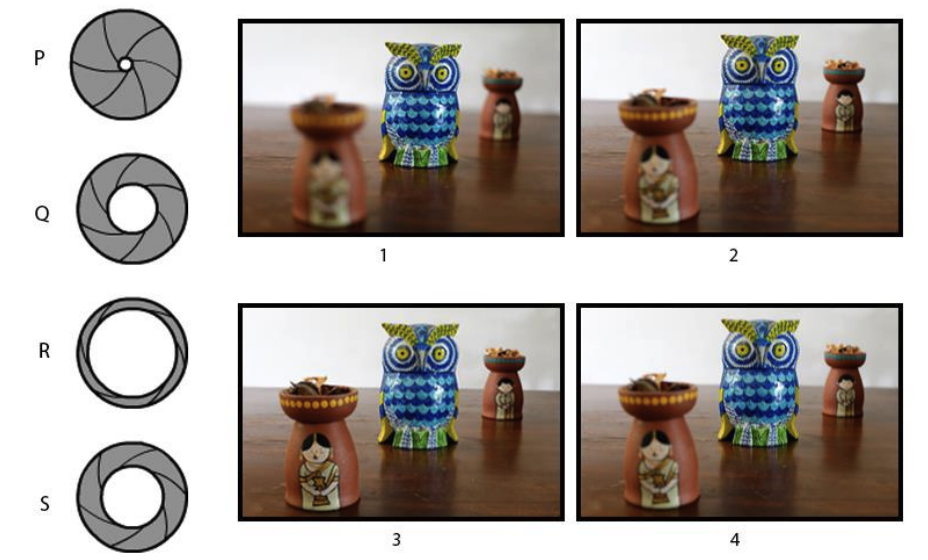 P

Q

R

S

1

2

3

4